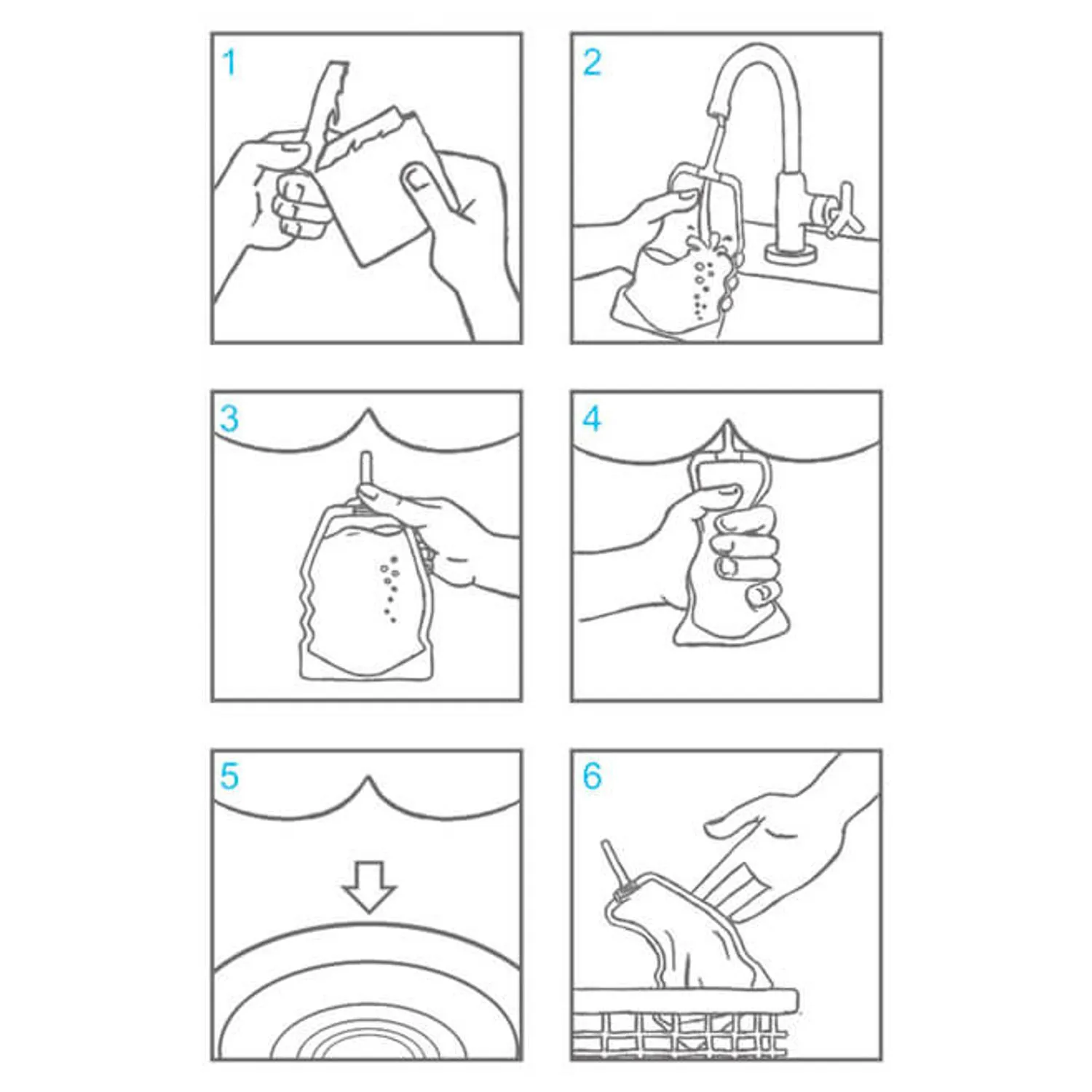 1

2

3

4

5

6